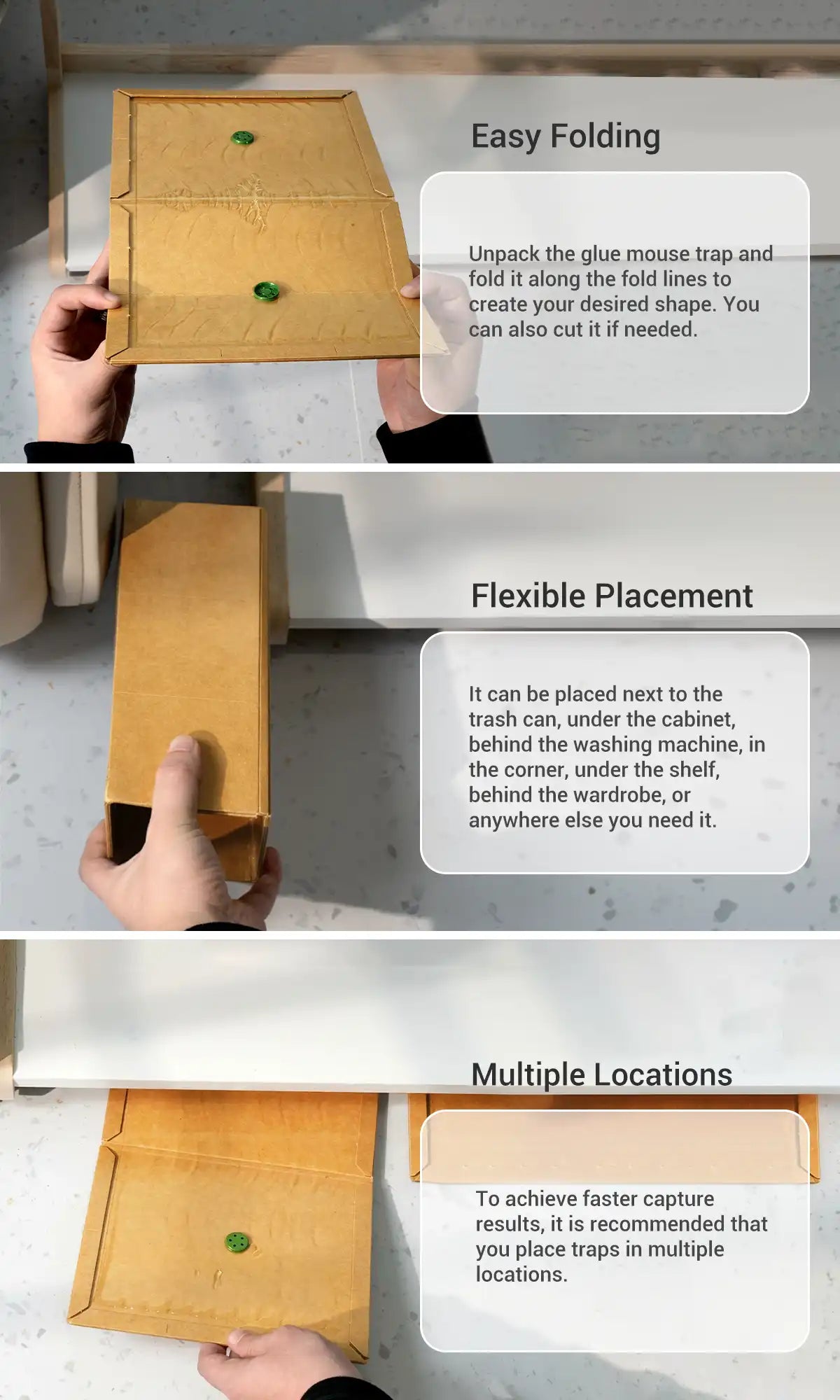 Easy Folding

Unpack the glue mouse trap and fold it along the fold lines to create your desired shape. You can also cut it if needed.

Flexible Placement

It can be placed next to the trash can, under the cabinet, behind the washing machine, in the corner, under the shelf, behind the wardrobe, or anywhere else you need it.

Multiple Locations

To achieve faster capture results, it is recommended that you place traps in multiple locations.