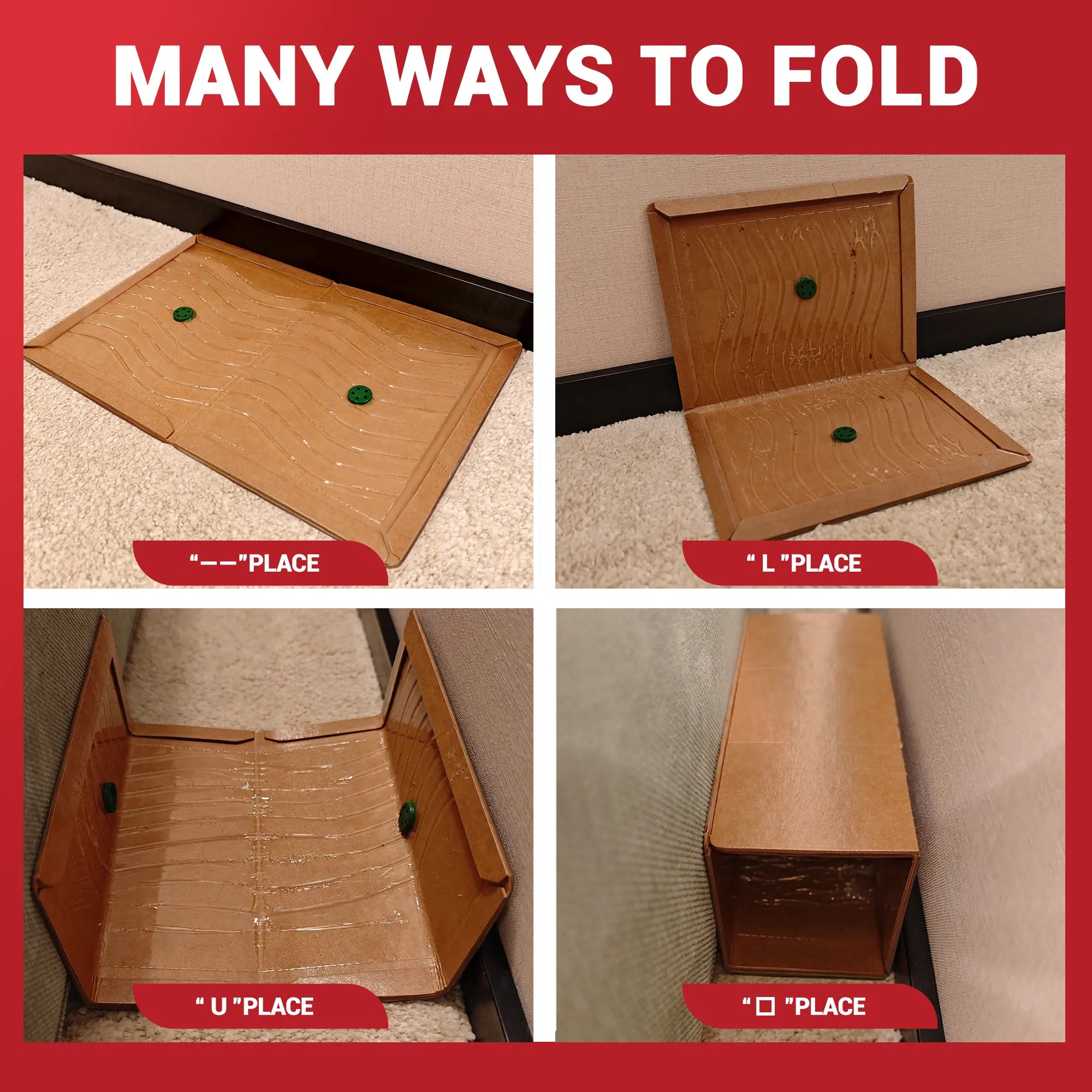 MANY WAYS TO FOLD

“——”PLACE

“ L ”PLACE

“ U ”PLACE

“ □ ”PLACE